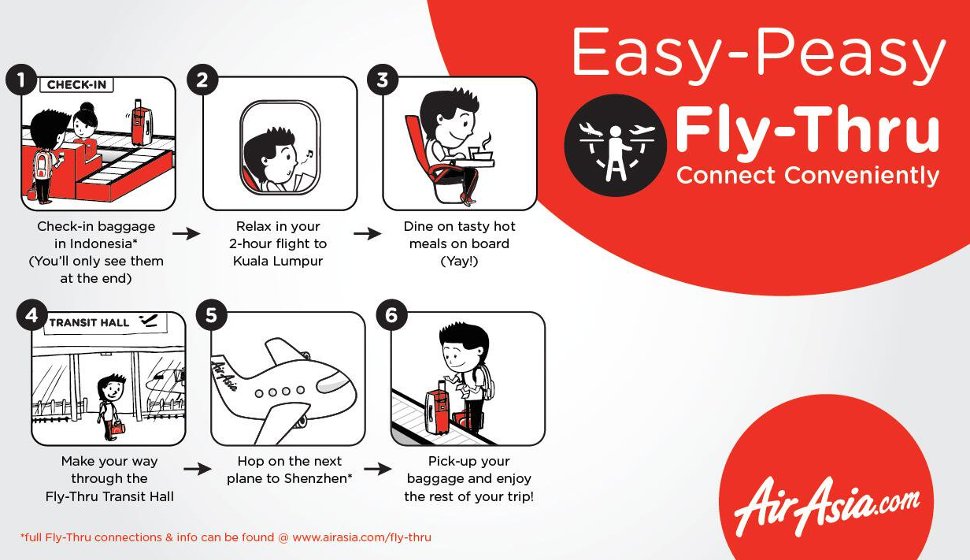 Easy-Peasy

Fly-Thru
Connect Conveniently

1
CHECK-IN
Check-in baggage in Indonesia* (You'll only see them at the end)

2
Relax in your 2-hour flight to Kuala Lumpur

3
Dine on tasty hot meals on board (Yay!)

4
TRANSIT HALL
Make your way through the Fly-Thru Transit Hall

5
AirAsia
Hop on the next plane to Shenzhen*

6
Pick-up your baggage and enjoy the rest of your trip!

AirAsia.com

*full Fly-Thru connections & info can be found @ www.airasia.com/fly-thru